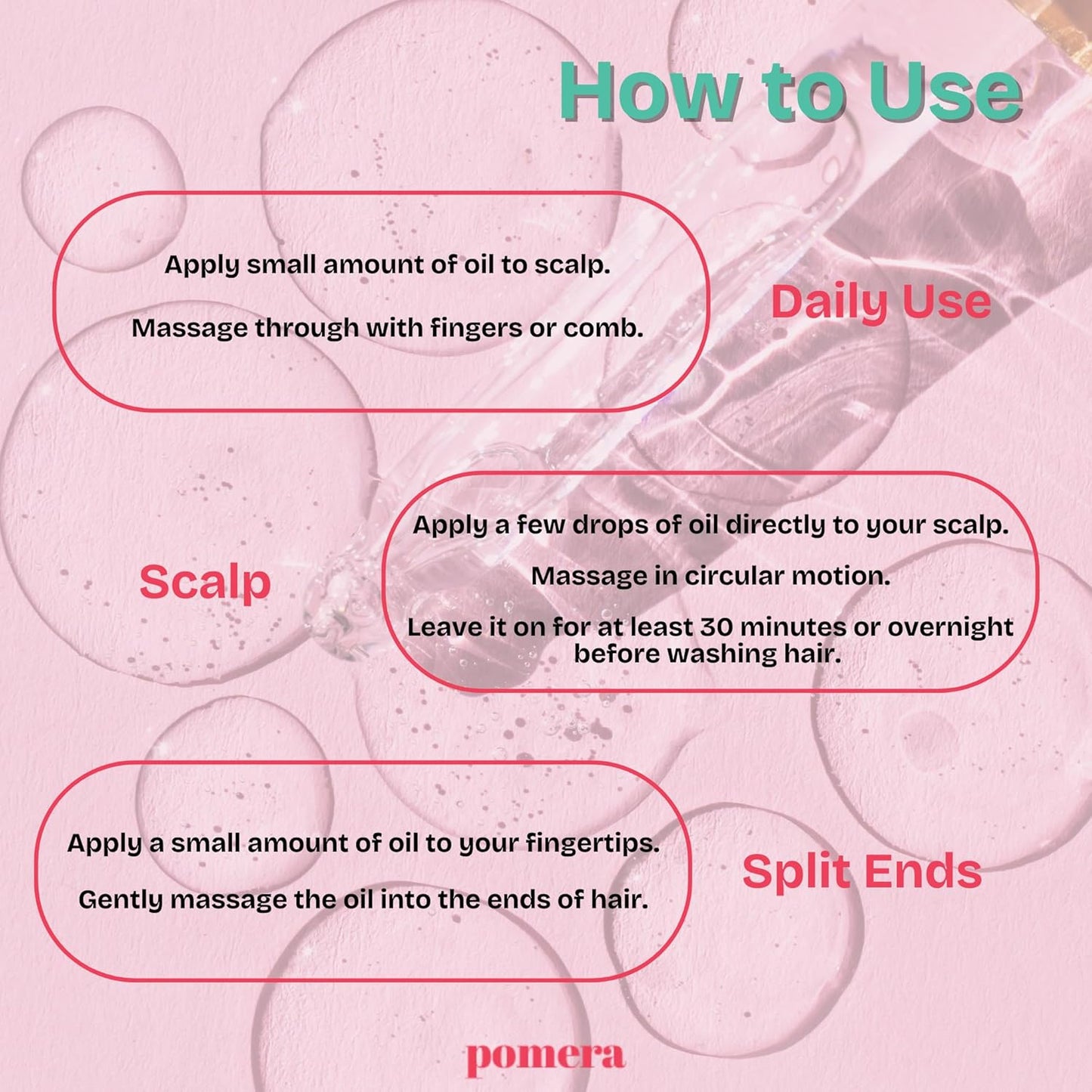 How to Use

Apply small amount of oil to scalp.

Massage through with fingers or comb.

Daily Use

Scalp

Apply a few drops of oil directly to your scalp.

Massage in circular motion.

Leave it on for at least 30 minutes or overnight before washing hair.

Apply a small amount of oil to your fingertips.

Gently massage the oil into the ends of hair.

Split Ends

pomera